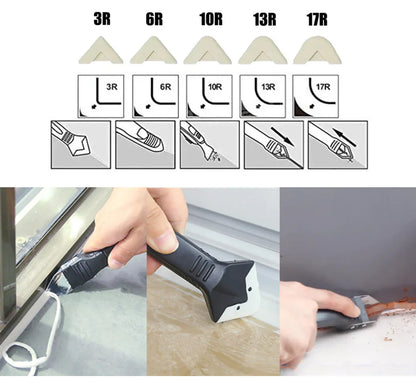 3R 6R 10R 13R 17R

3R 6R 10R 13R 17R