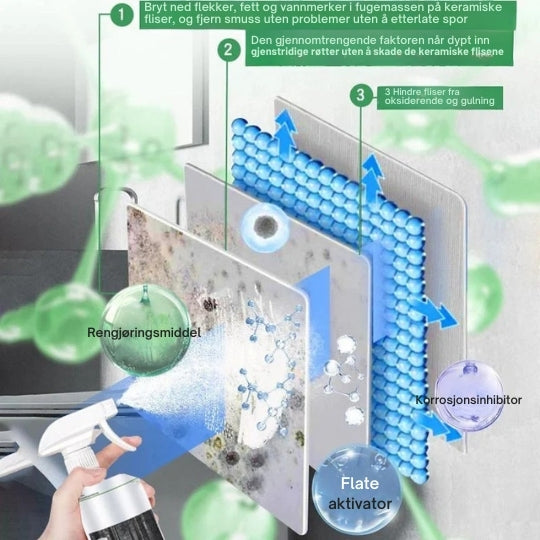 1
Bryt ned flekker, fett og vannmerker i fugemassen på keramiske fliser, og fjern smuss uten problemer uten å etterlate spor

2
Den gjennomtrengende faktoren når dypt inn gjenstridige røtter uten å skade de keramiske flisene

3
3 Hindre fliser fra oksiderende og gulning

Rengjøringsmiddel

Korrosjonsinhibitor

Flate aktivator