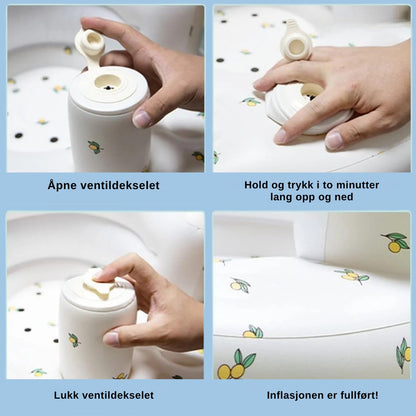 Åpne ventildekselet

Hold og trykk i to minutter lang opp og ned

Lukk ventildekselet

Inflasjonen er fullført!