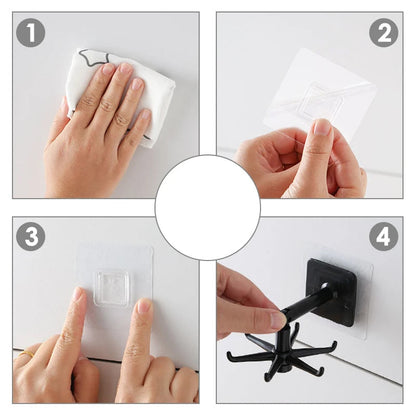 1

2

3

4