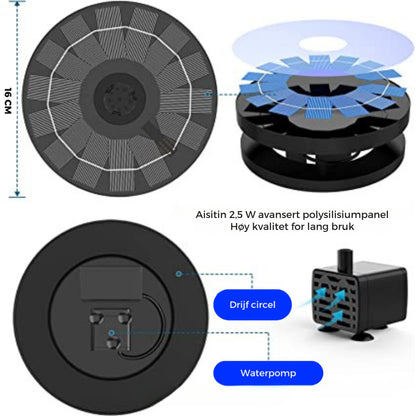 16 CM

Aisitin 2,5 W avansert polysilisiumpanel
Høy kvalitet for lang bruk

Drijf circel

Waterpomp